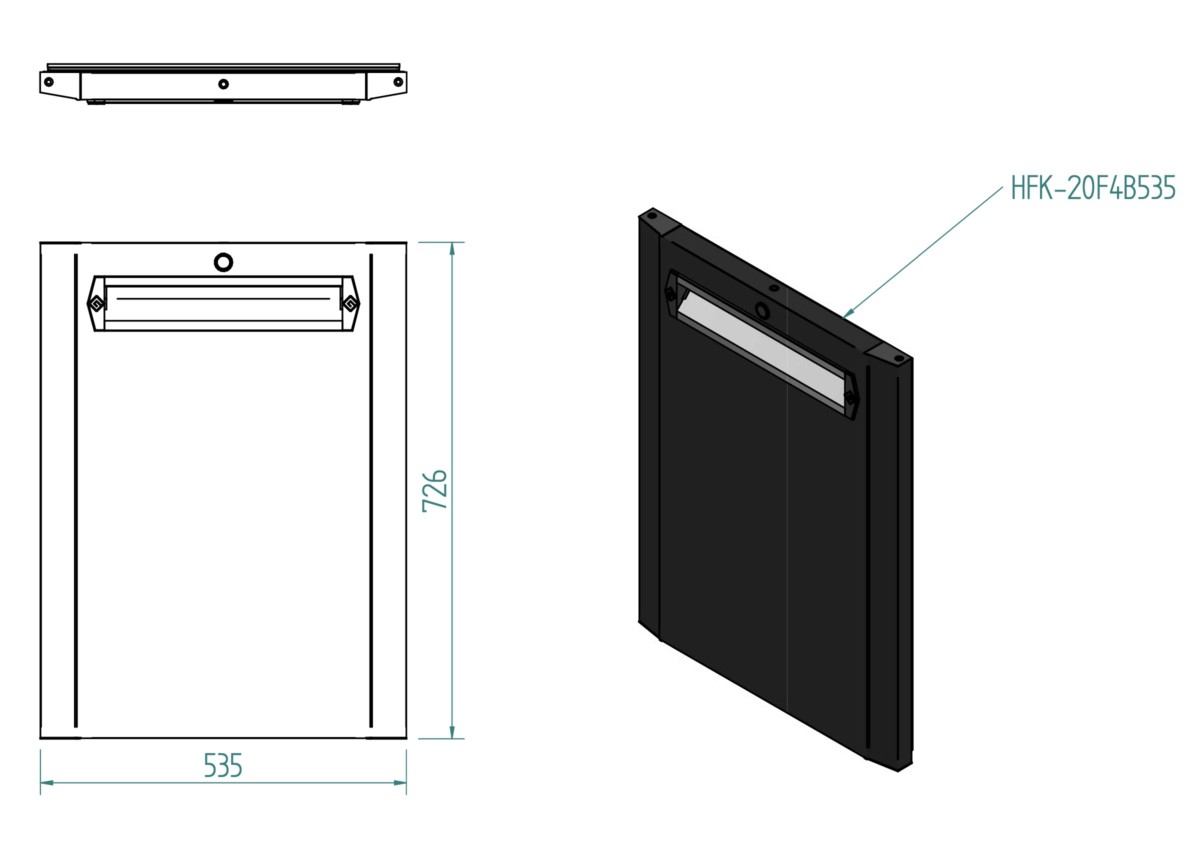 HFK-20F4B535

726

535